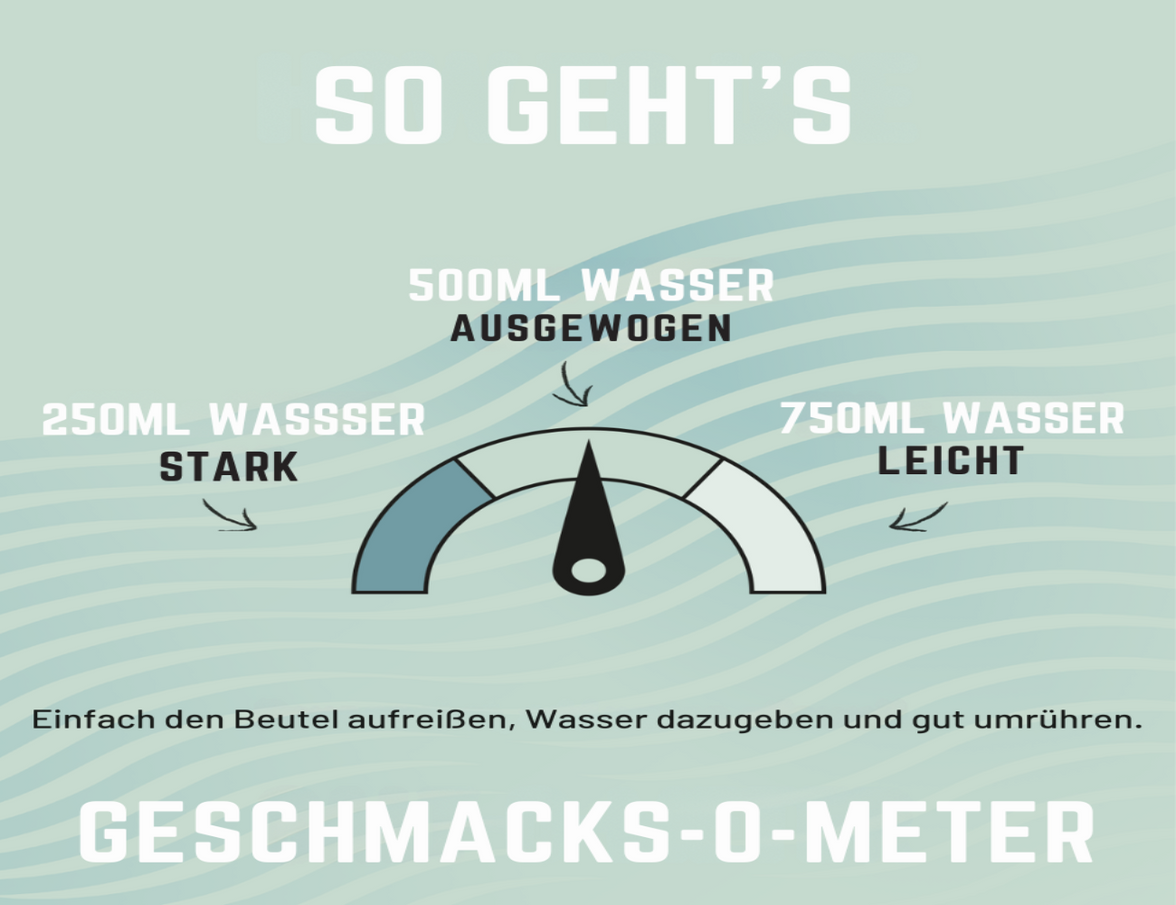 SO GEHT'S

500ML WASSER
AUSGEWOGEN

250ML WASSSER
STARK

750ML WASSER
LEICHT

Einfach den Beutel aufreißen, Wasser dazugeben und gut umrühren.

GESCHMACKS-O-METER