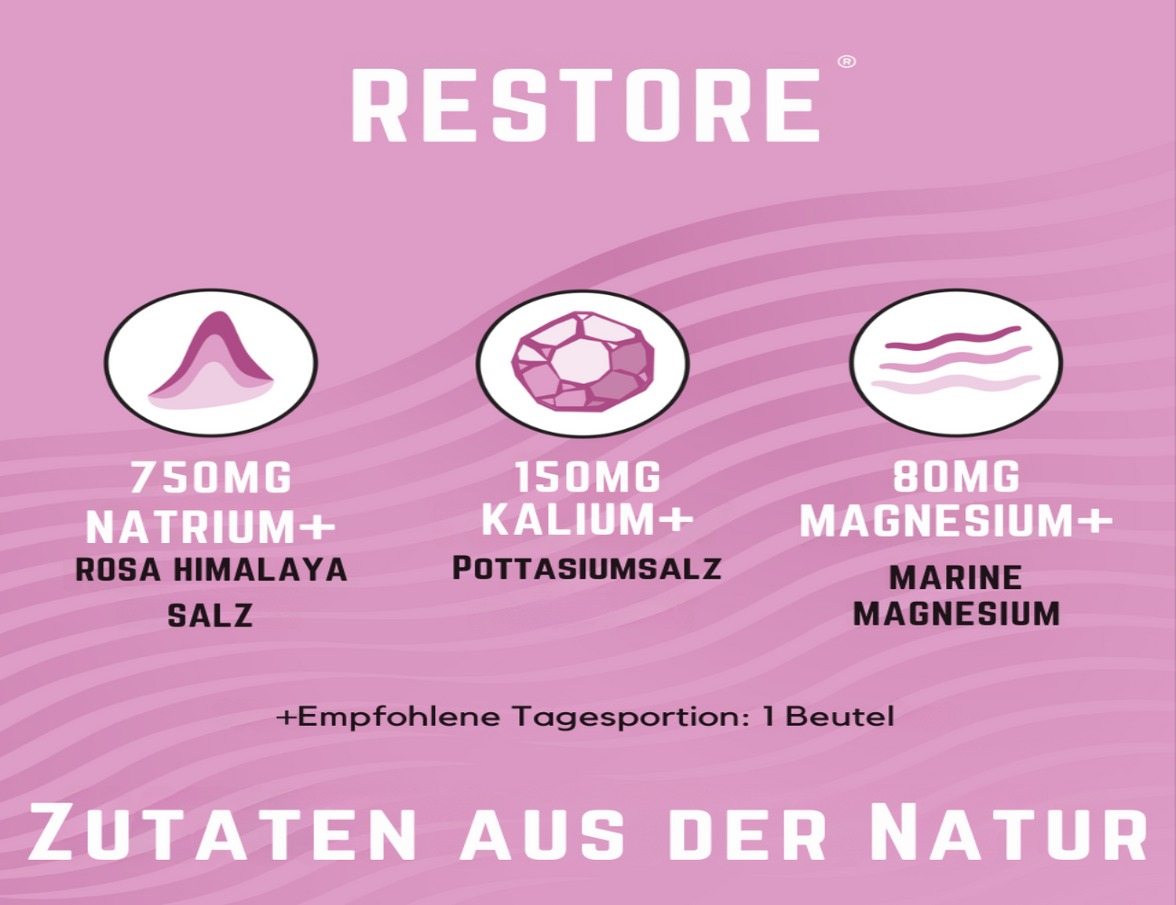 RESTORE®

750MG
NATRIUM+
ROSA HIMALAYA
SALZ

150MG
KALIUM+
POTTASIUMSALZ

80MG
MAGNESIUM+
MARINE
MAGNESIUM

+Empfohlene Tagesportion: 1 Beutel

ZUTATEN AUS DER NATUR