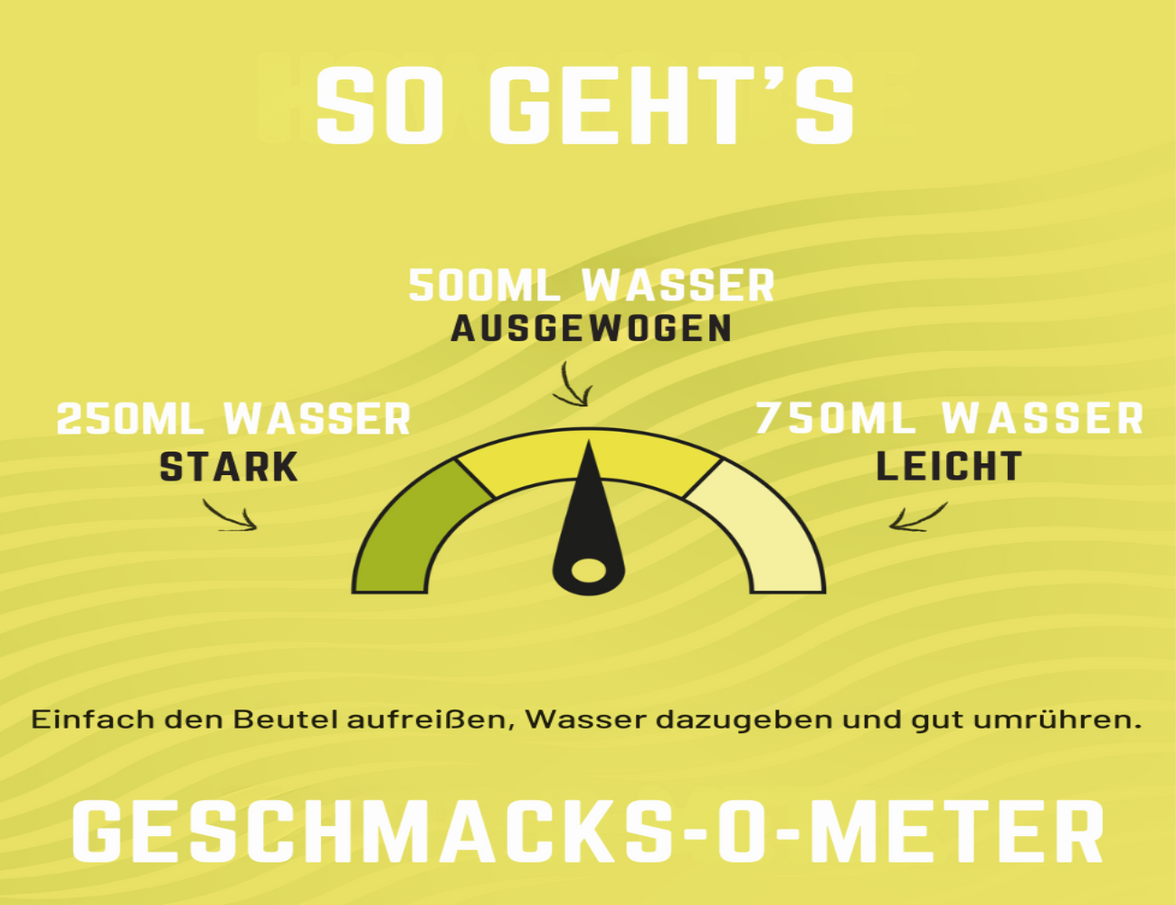 SO GEHT'S

500ML WASSER
AUSGEWOGEN

250ML WASSER
STARK

750ML WASSER
LEICHT

Einfach den Beutel aufreißen, Wasser dazugeben und gut umrühren.

GESCHMACKS-O-METER