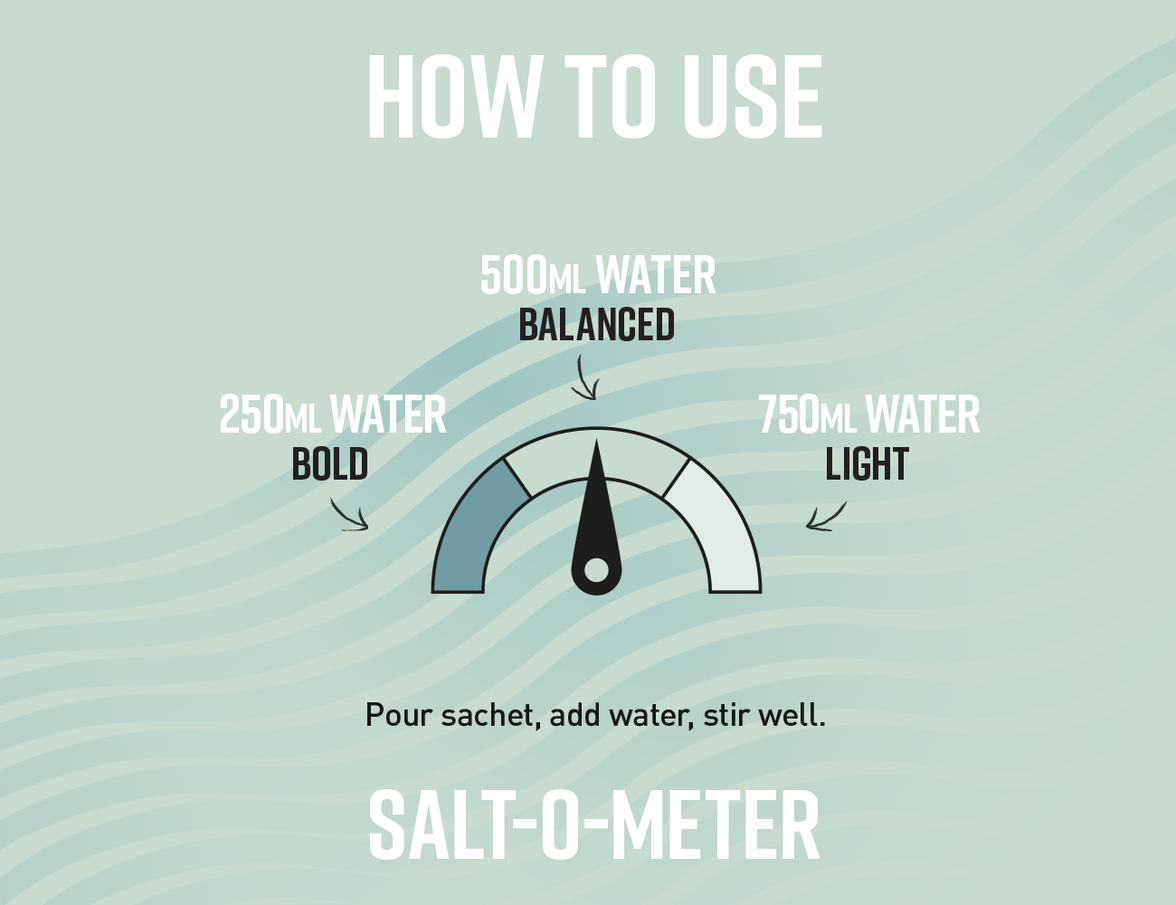 HOW TO USE

500ML WATER
BALANCED

250ML WATER
BOLD

750ML WATER
LIGHT

Pour sachet, add water, stir well.

SALT-O-METER