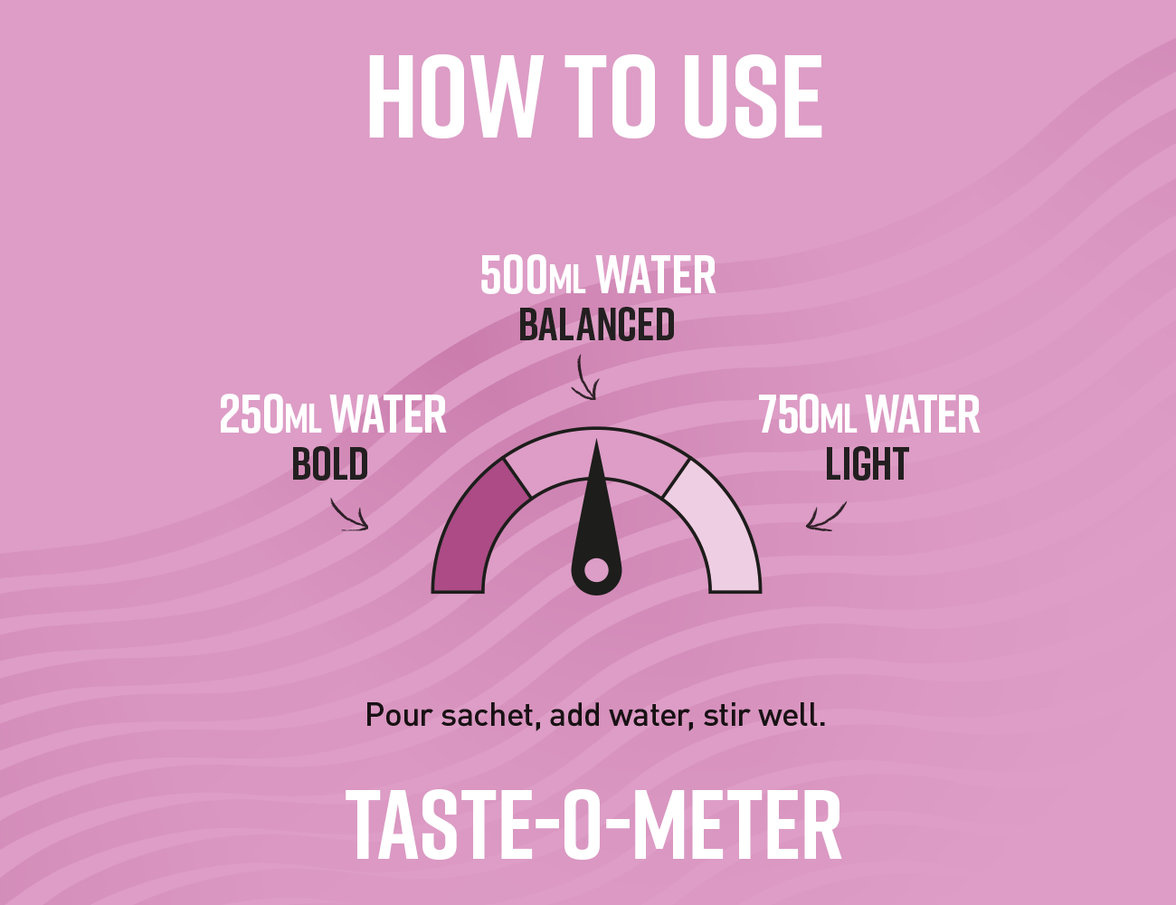 HOW TO USE

500ML WATER
BALANCED

250ML WATER
BOLD

750ML WATER
LIGHT

Pour sachet, add water, stir well.

TASTE-O-METER