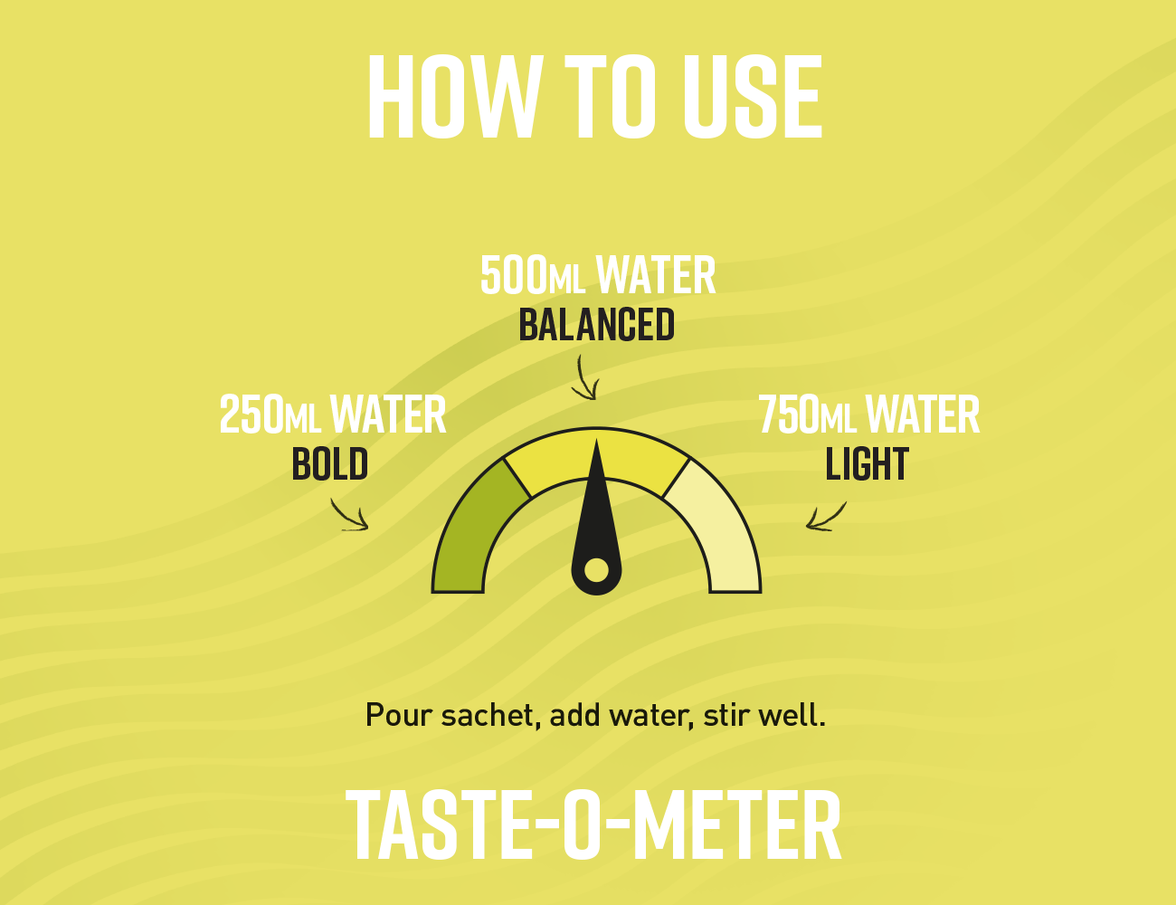 HOW TO USE

500ML WATER
BALANCED

250ML WATER
BOLD

750ML WATER
LIGHT

Pour sachet, add water, stir well.

TASTE-O-METER