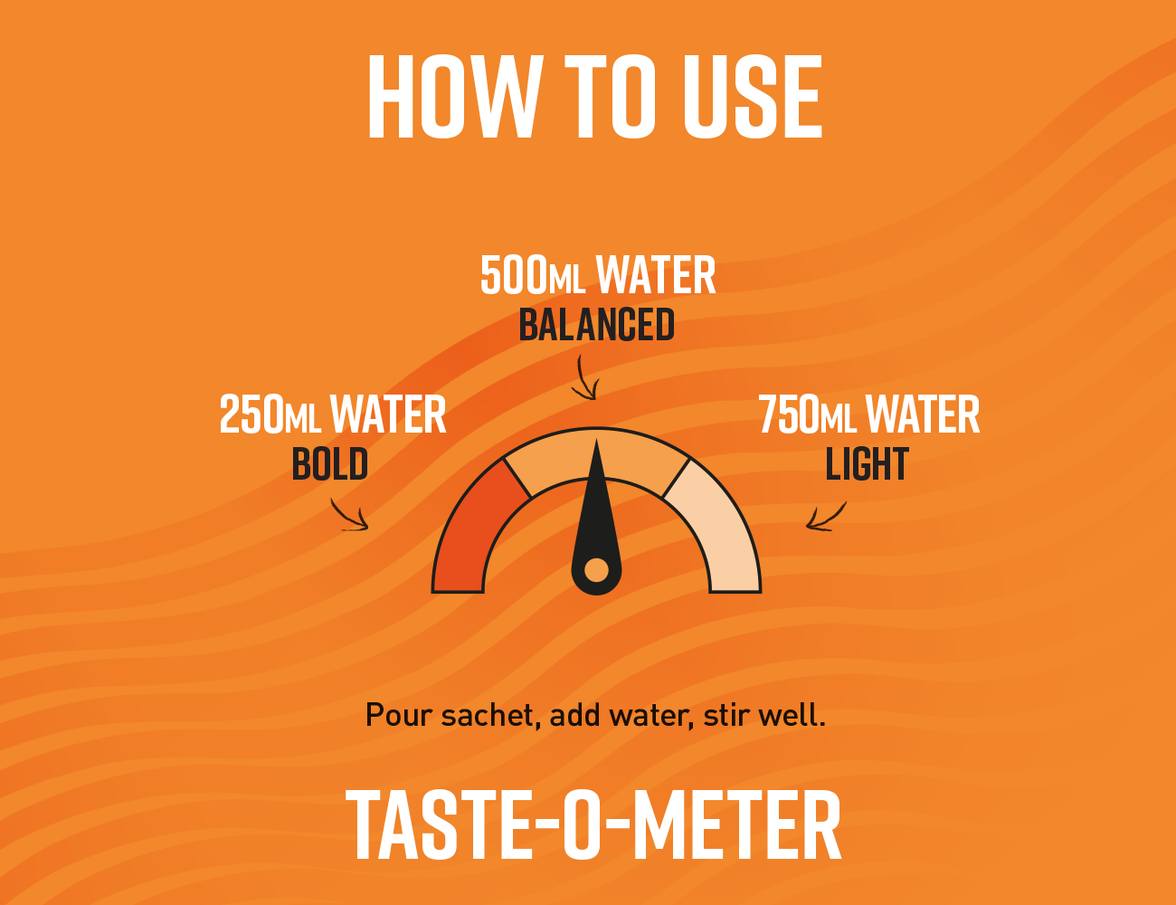 HOW TO USE

500ML WATER
BALANCED

250ML WATER
BOLD

750ML WATER
LIGHT

Pour sachet, add water, stir well.

TASTE-O-METER