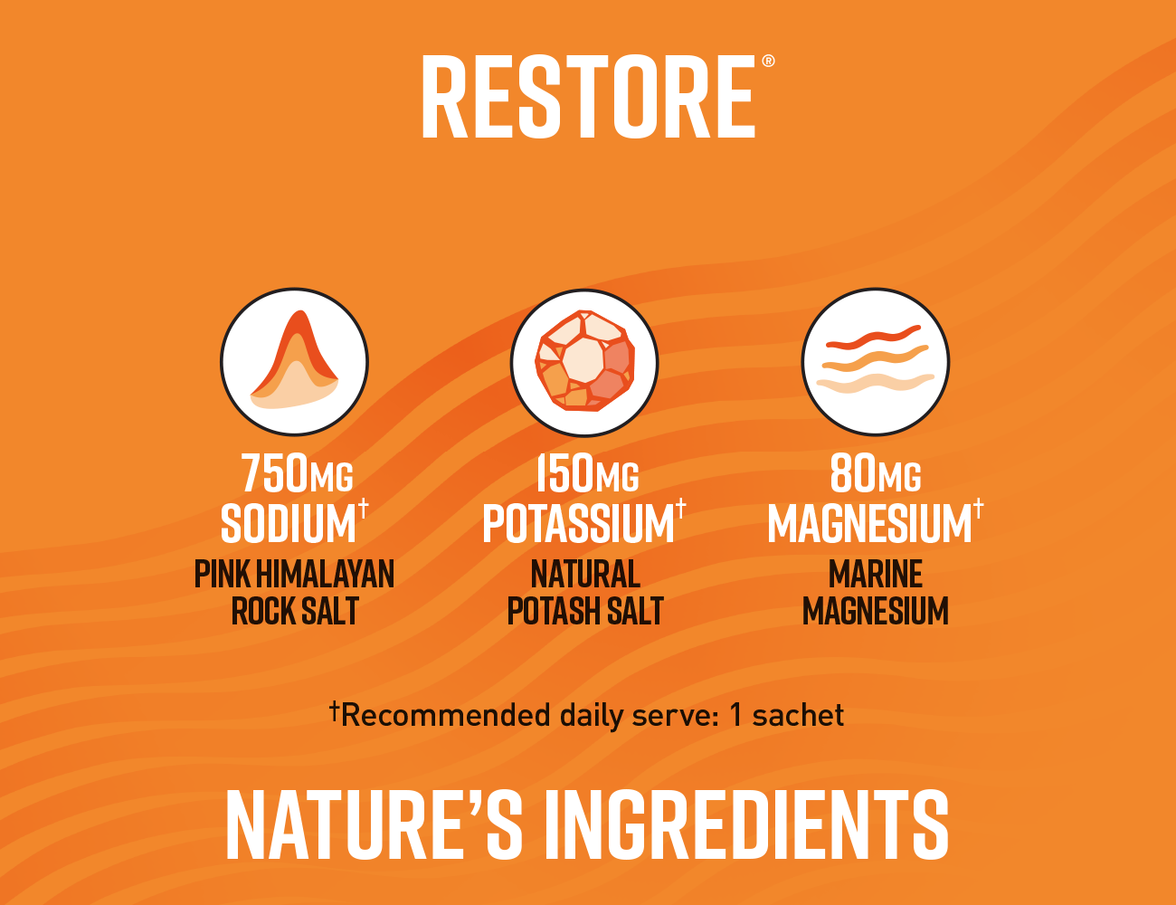 RESTORE®

750MG SODIUM†
PINK HIMALAYAN ROCK SALT

150MG POTASSIUM†
NATURAL POTASH SALT

80MG MAGNESIUM†
MARINE MAGNESIUM

†Recommended daily serve: 1 sachet

NATURE'S INGREDIENTS